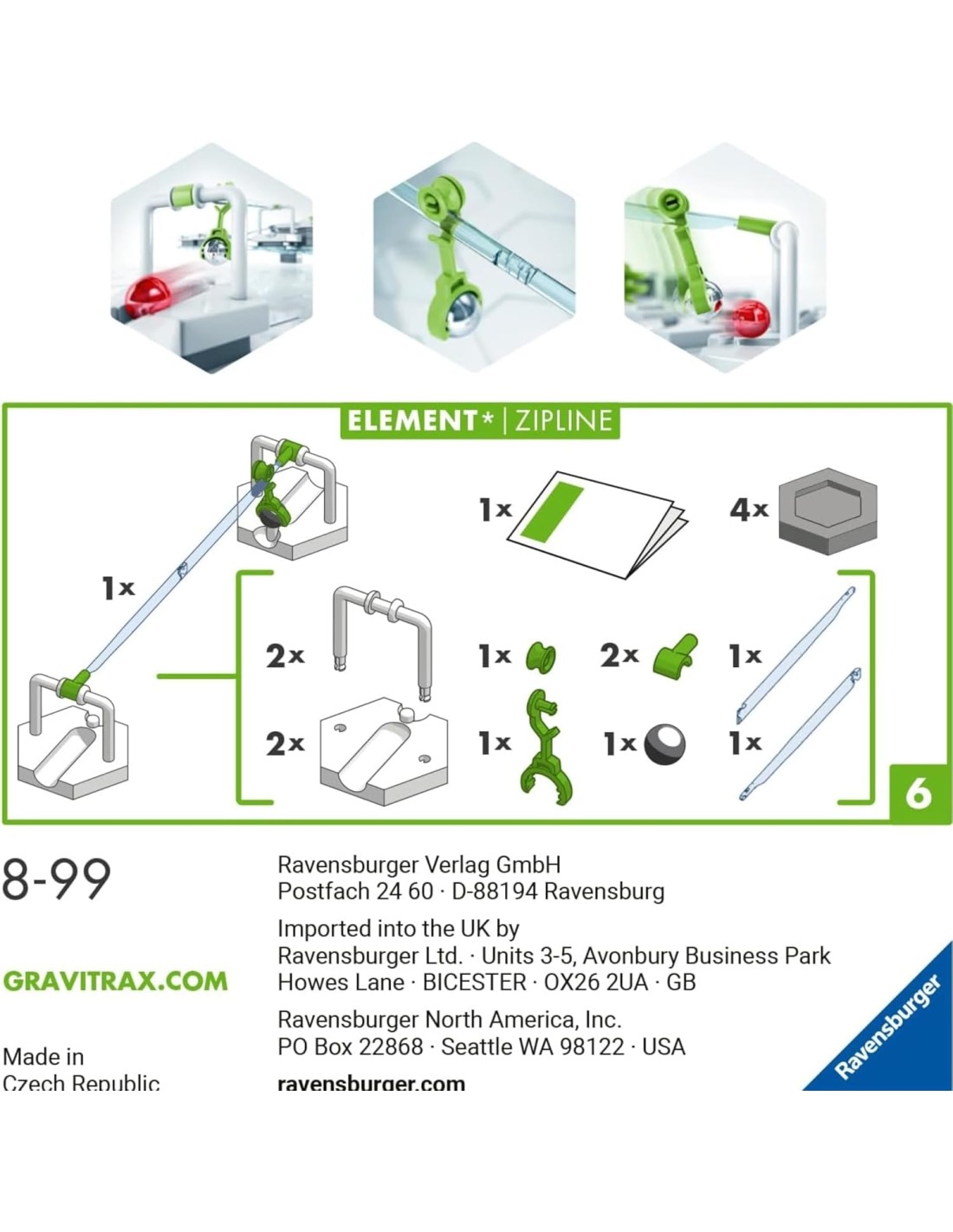 ELEMENT* | ZIPLINE

1x

1x

4x

2x

1x

2x

1x

2x

1x

1x

1x

6

8-99

GRAVITRAX.COM

Made in Czech Republic

Ravensburger Verlag GmbH
Postfach 24 60 · D-88194 Ravensburg

Imported into the UK by
Ravensburger Ltd. · Units 3-5, Avonbury Business Park
Howes Lane · BICESTER · OX26 2UA · GB

Ravensburger North America, Inc.
PO Box 22868 · Seattle WA 98122 · USA

ravensburger.com

Ravensburger