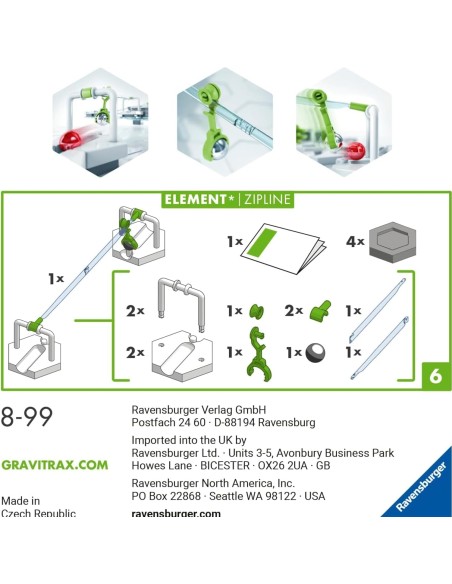 ELEMENT* | ZIPLINE

1×

1×

4×

2×

1×

2×

1×

2×

1×

1×

1×

6

8-99

GRAVITRAX.COM

Made in Czech Republic

Ravensburger Verlag GmbH
Postfach 24 60 · D-88194 Ravensburg

Imported into the UK by
Ravensburger Ltd. · Units 3-5, Avonbury Business Park
Howes Lane · BICESTER · OX26 2UA · GB

Ravensburger North America, Inc.
PO Box 22868 · Seattle WA 98122 · USA

ravensburger.com

Ravensburger